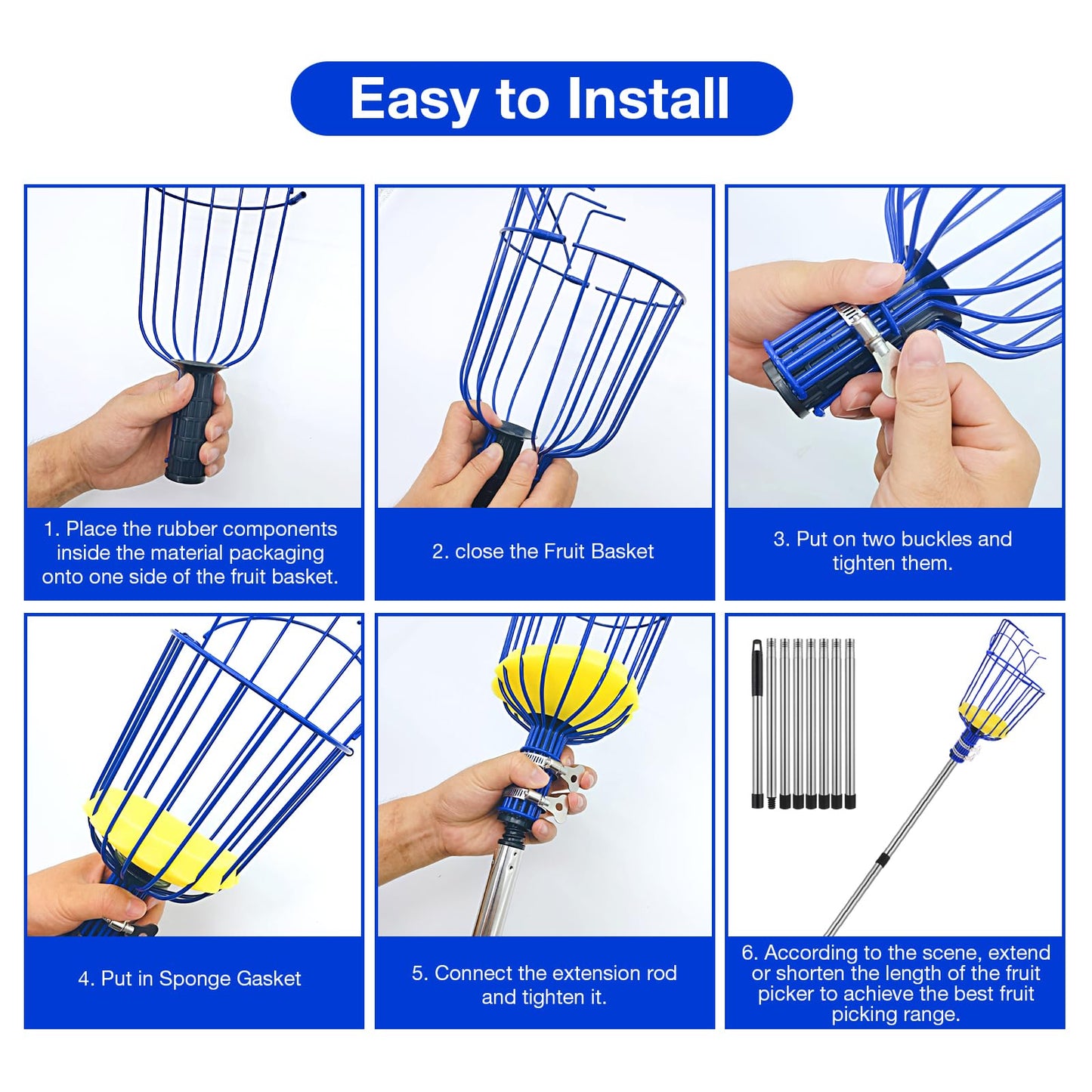 Easy to Install

1. Place the rubber components inside the material packaging onto one side of the fruit basket.

2. close the Fruit Basket

3. Put on two buckles and tighten them.

4. Put in Sponge Gasket

5. Connect the extension rod and tighten it.

6. According to the scene, extend or shorten the length of the fruit picker to achieve the best fruit picking range.